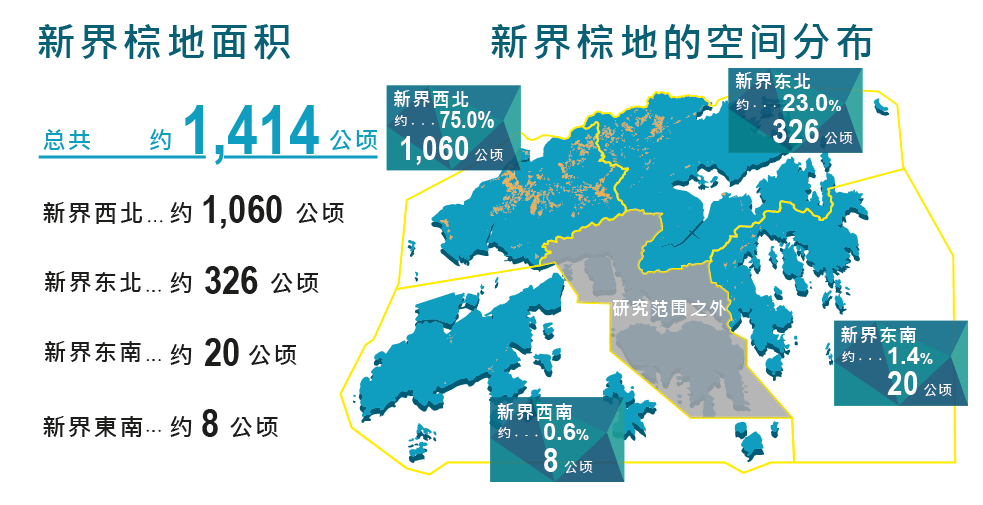 新界棕地面积

总共 约 1,414 公顷

新界西北...约 1,060 公顷

新界东北...约 326 公顷

新界东南...约 20 公顷

新界東南...约 8 公顷

新界棕地的空间分布

新界西北
约... 75.0%
1,060 公顷

新界东北
约... 23.0%
326 公顷

研究范围之外

新界东南
约... 1.4%
20 公顷

新界西南
约... 0.6%
8 公顷